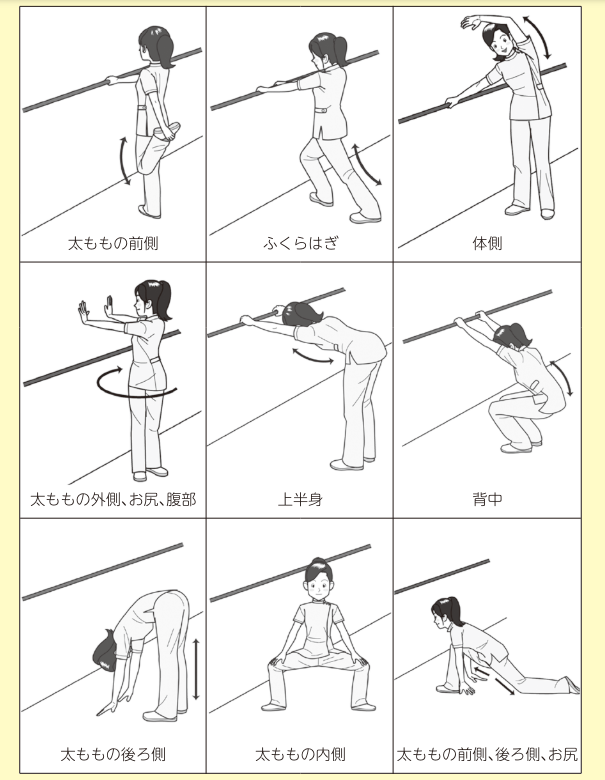 太ももの前側

ふくらはぎ

体側

太ももの外側、お尻、腹部

上半身

背中

太ももの後ろ側

太ももの内側

太ももの前側、後ろ側、お尻